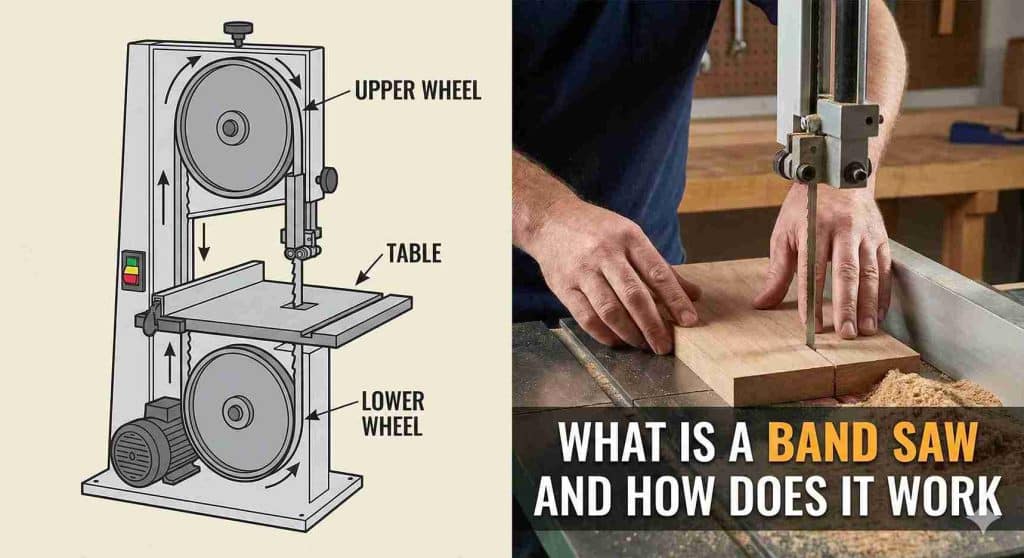 UPPER WHEEL

TABLE

LOWER WHEEL

WHAT IS A BAND SAW AND HOW DOES IT WORK